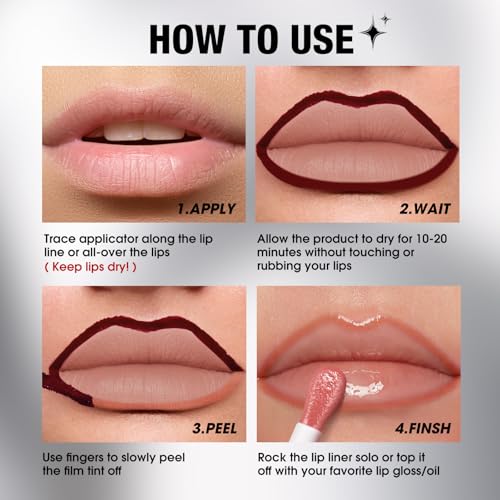 HOW TO USE

1.APPLY

Trace applicator along the lip line or all-over the lips
( Keep lips dry! )

2.WAIT

Allow the product to dry for 10-20 minutes without touching or rubbing your lips

3.PEEL

Use fingers to slowly peel the film tint off

4.FINSH

Rock the lip liner solo or top it off with your favorite lip gloss/oil