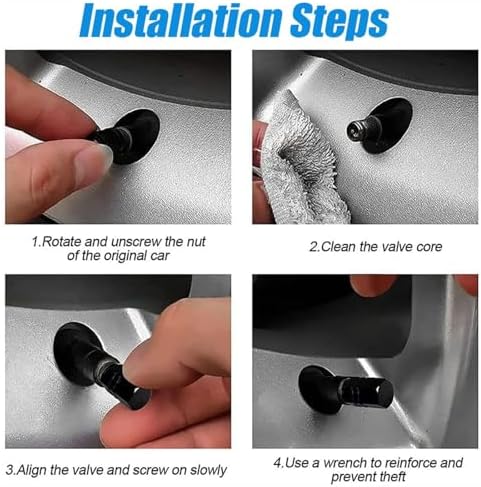 Installation Steps

1.Rotate and unscrew the nut of the original car

2.Clean the valve core

3.Align the valve and screw on slowly

4.Use a wrench to reinforce and prevent theft